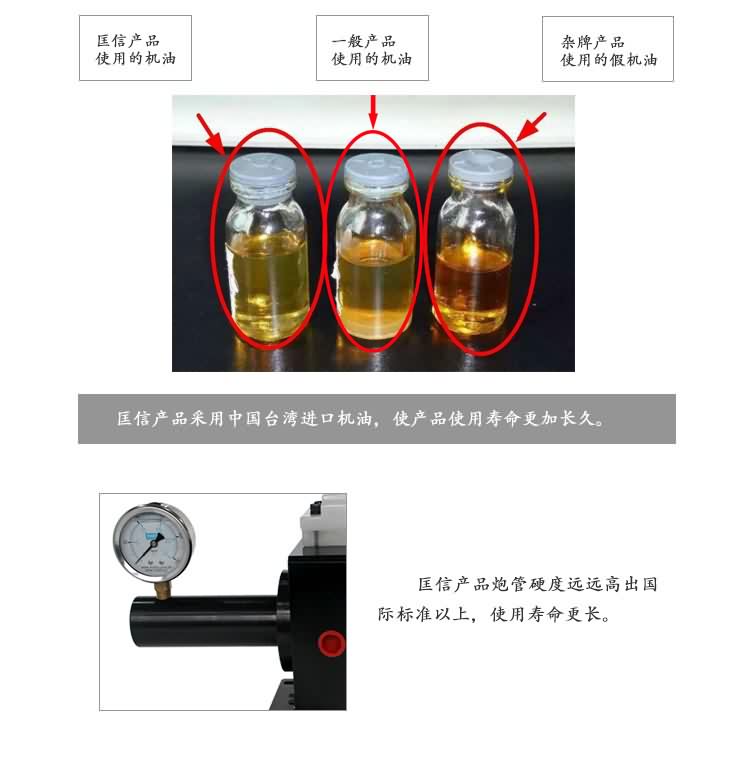 匡信产品
使用的机油

一般产品
使用的机油

杂牌产品
使用的假机油

匡信产品采用中国台湾进口机油，使产品使用寿命更加长久。

匡信产品炮管硬度远远高出国际标准以上，使用寿命更长。